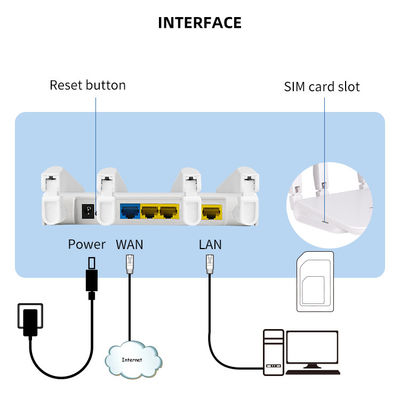 INTERFACE

Reset button

SIM card slot

Power WAN

LAN

Internet